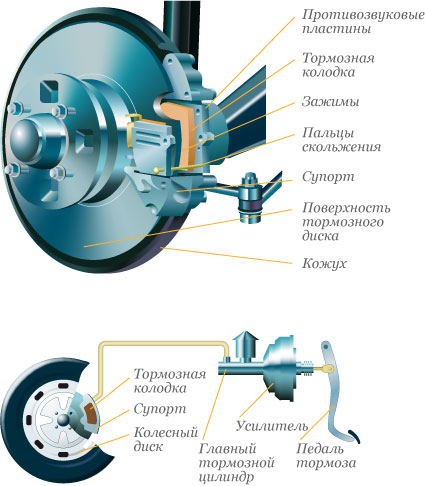 Противозвуковые пластины

Тормозная колодка

Зажимы

Пальцы скольжения

Супорт

Поверхность тормозного диска

Кожух

Тормозная колодка

Супорт

Колесный диск

Главный тормозной цилиндр

Усилитель

Педаль тормоза